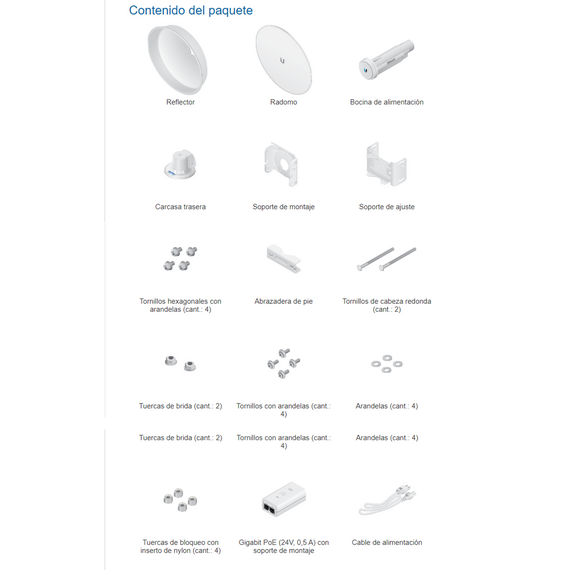 Contenido del paquete

Reflector

Radomo

Bocina de alimentación

Carcasa trasera

Soporte de montaje

Soporte de ajuste

Tornillos hexagonales con arandelas (cant.: 4)

Abrazadera de pie

Tornillos de cabeza redonda (cant.: 2)

Tuercas de brida (cant.: 2)

Tornillos con arandelas (cant.: 4)

Arandelas (cant.: 4)

Tuercas de brida (cant.: 2)

Tornillos con arandelas (cant.: 4)

Arandelas (cant.: 4)

Tuercas de bloqueo con inserto de nylon (cant.: 4)

Gigabit PoE (24V, 0,5 A) con soporte de montaje

Cable de alimentación