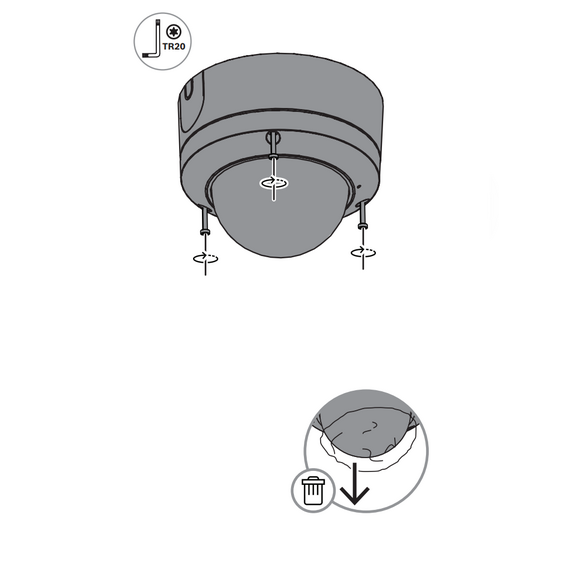 TR20