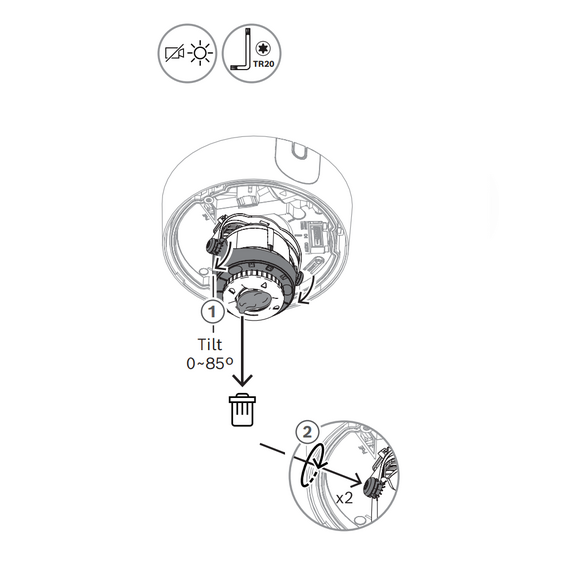 TR20

1

Tilt
0~85º

2

x2