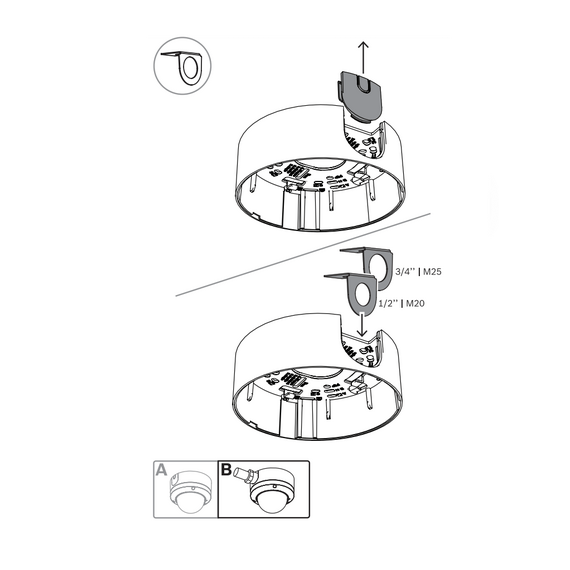 3/4'' | M25

1/2'' | M20

A

B